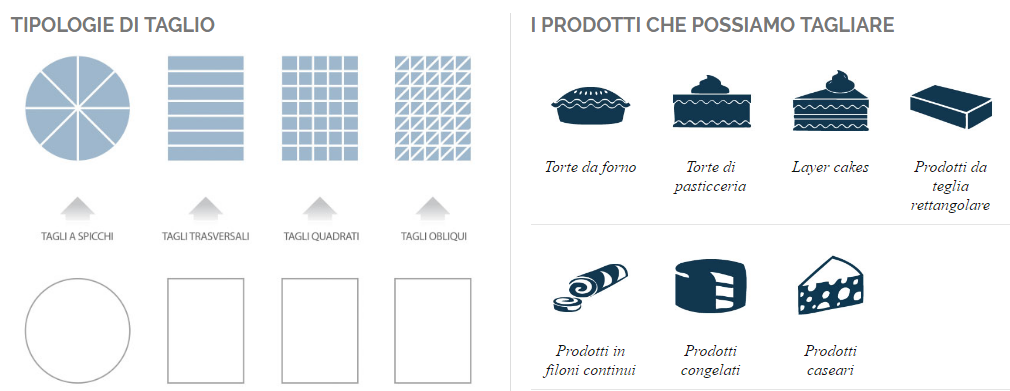 TIPOLOGIE DI TAGLIO

TAGLI A SPICCHI

TAGLI TRASVERSALI

TAGLI QUADRATI

TAGLI OBLIQUI

I PRODOTTI CHE POSSIAMO TAGLIARE

Torte da forno

Torte di pasticceria

Layer cakes

Prodotti da teglia rettangolare

Prodotti in filoni continui

Prodotti congelati

Prodotti caseari